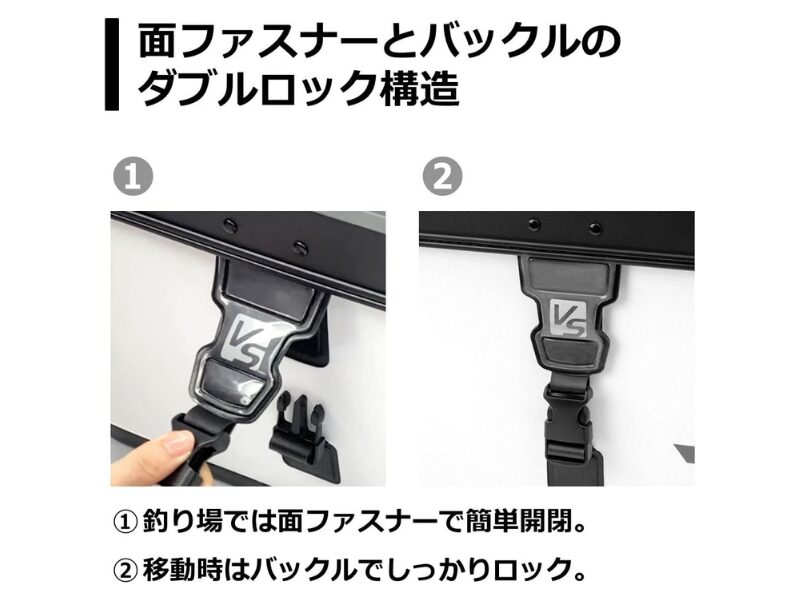 面ファスナーとバックルのダブルロック構造

①

VS

②

VS

① 釣り場では面ファスナーで簡単開閉。

② 移動時はバックルでしっかりロック。